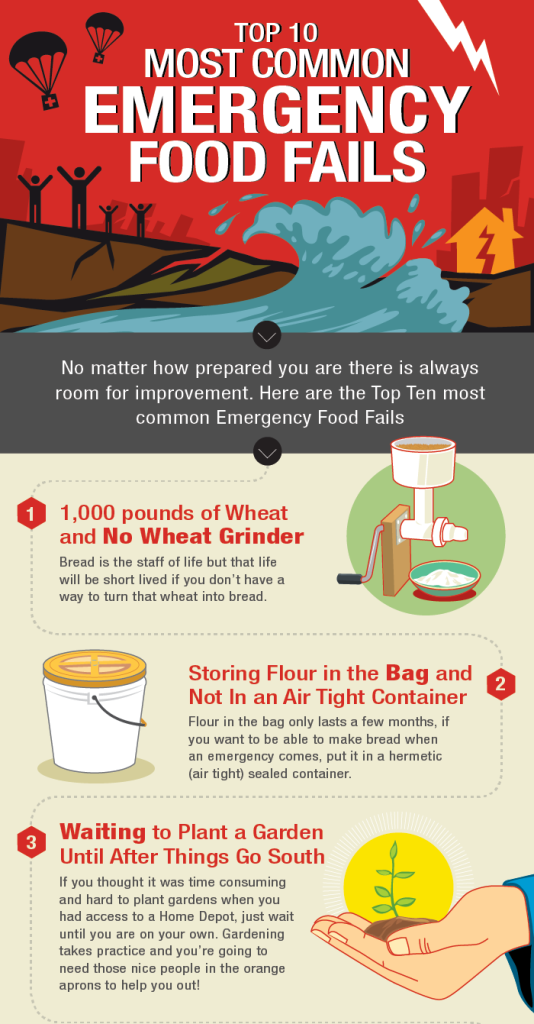 TOP 10
MOST COMMON
EMERGENCY
FOOD FAILS

No matter how prepared you are there is always room for improvement. Here are the Top Ten most common Emergency Food Fails

1

1,000 pounds of Wheat and No Wheat Grinder

Bread is the staff of life but that life will be short lived if you don't have a way to turn that wheat into bread.

Storing Flour in the Bag and Not In an Air Tight Container

2

Flour in the bag only lasts a few months, if you want to be able to make bread when an emergency comes, put it in a hermetic (air tight) sealed container.

3

Waiting to Plant a Garden Until After Things Go South

If you thought it was time consuming and hard to plant gardens when you had access to a Home Depot, just wait until you are on your own. Gardening takes practice and you're going to need those nice people in the orange aprons to help you out!